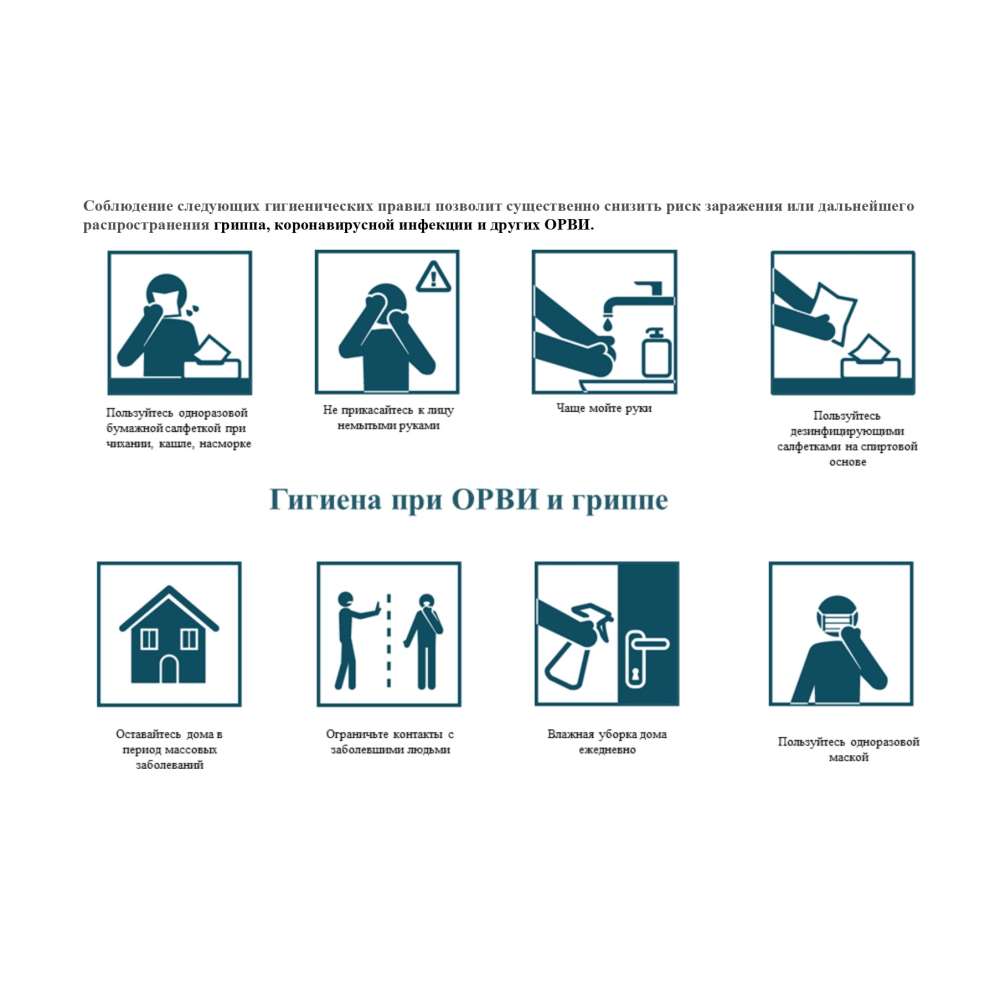 Соблюдение следующих гигиенических правил позволит существенно снизить риск заражения или дальнейшего распространения гриппа, коронавирусной инфекции и других ОРВИ.

Пользуйтесь одноразовой бумажной салфеткой при чихании, кашле, насморке

Не прикасайтесь к лицу немытыми руками

Чаще мойте руки

Пользуйтесь дезинфицирующими салфетками на спиртовой основе

Гигиена при ОРВИ и гриппе

Оставайтесь дома в период массовых заболеваний

Ограничьте контакты с заболевшими людьми

Влажная уборка дома ежедневно

Пользуйтесь одноразовой маской